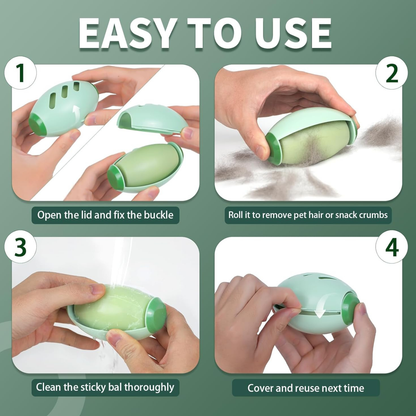 EASY TO USE

1

Open the lid and fix the buckle

2

Roll it to remove pet hair or snack crumbs

3

Clean the sticky bal thoroughly

4

Cover and reuse next time